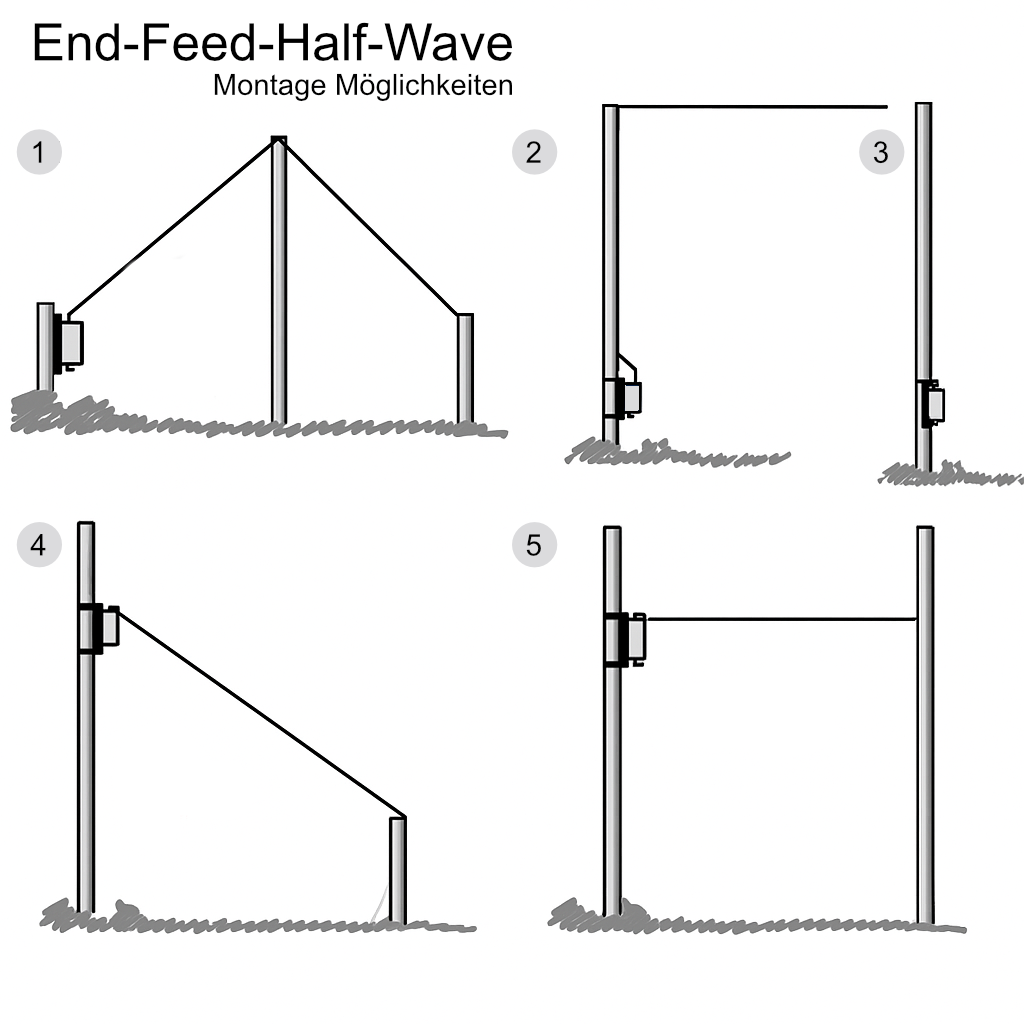 End-Feed-Half-Wave
Montage Möglichkeiten

1

2

3

4

5